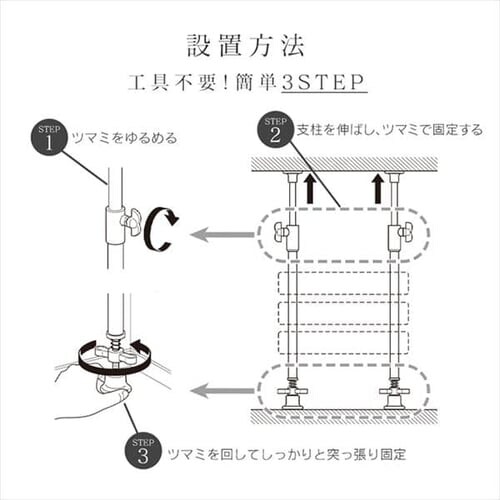 設置方法

工具不要！簡単3STEP

STEP 1 ツマミをゆるめる

STEP 2 支柱を伸ばし、ツマミで固定する

STEP 3 ツマミを回してしっかりと突っ張り固定