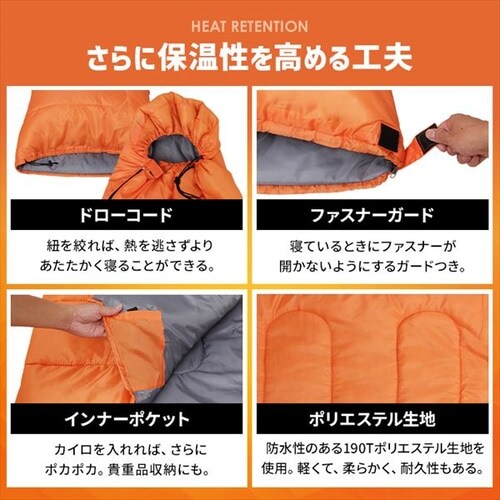 HEAT RETENTION

さらに保温性を高める工夫

ドローコード

紐を絞れば、熱を逃さずよりあたたかく寝ることができる。

ファスナーガード

寝ているときにファスナーが開かないようにするガードつき。

インナーポケット

カイロを入れれば、さらにポカポカ。貴重品収納にも。

ポリエステル生地

防水性のある190Tポリエステル生地を使用。軽くて、柔らかく、耐久性もある。