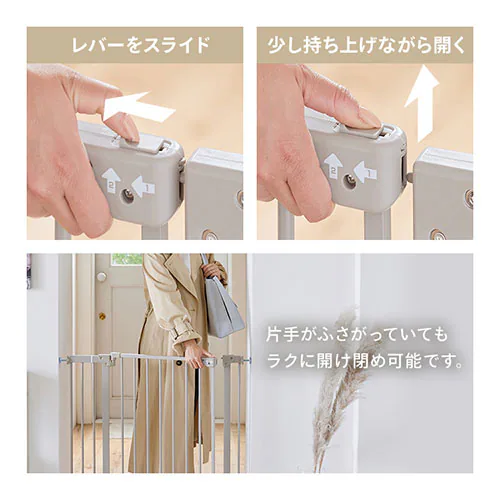 レバーをスライド

2

1

少し持ち上げながら開く

2

1

片手がふさがっていても
ラクに開け閉め可能です。