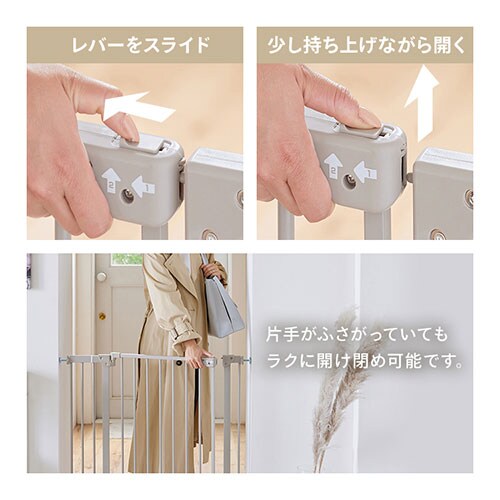 レバーをスライド

2 1

少し持ち上げながら開く

2 1

片手がふさがっていても
ラクに開け閉め可能です。