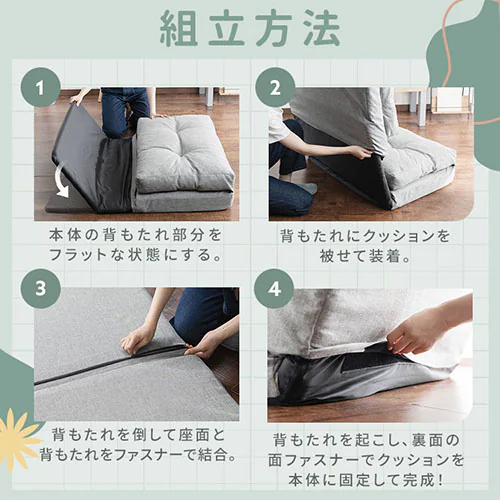 組立方法

1

本体の背もたれ部分をフラットな状態にする。

2

背もたれにクッションを被せて装着。

3

背もたれを倒して座面と背もたれをファスナーで結合。

4

背もたれを起こし、裏面の面ファスナーでクッションを本体に固定して完成!