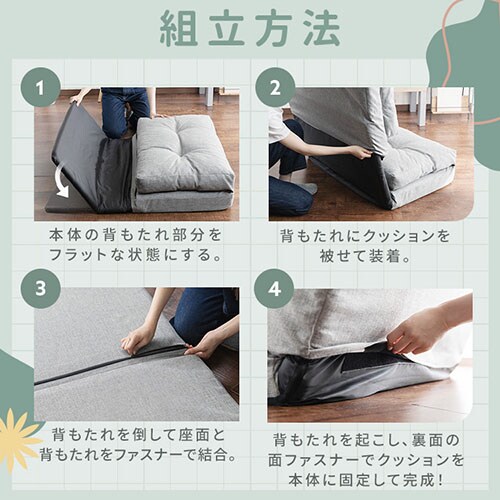 組立方法

1
本体の背もたれ部分をフラットな状態にする。

2
背もたれにクッションを被せて装着。

3
背もたれを倒して座面と背もたれをファスナーで結合。

4
背もたれを起こし、裏面の面ファスナーでクッションを本体に固定して完成!