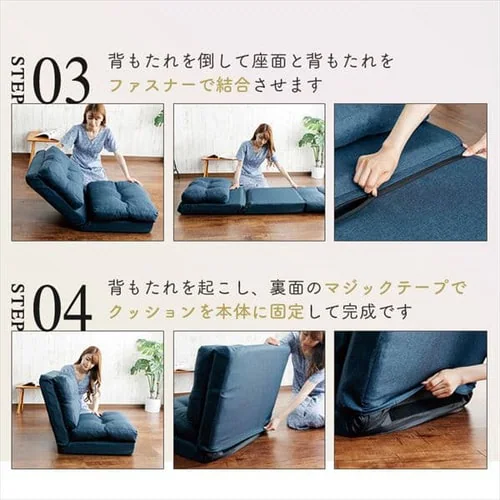 STEP 03 背もたれを倒して座面と背もたれをファスナーで結合させます

STEP 04 背もたれを起こし、裏面のマジックテープでクッションを本体に固定して完成です