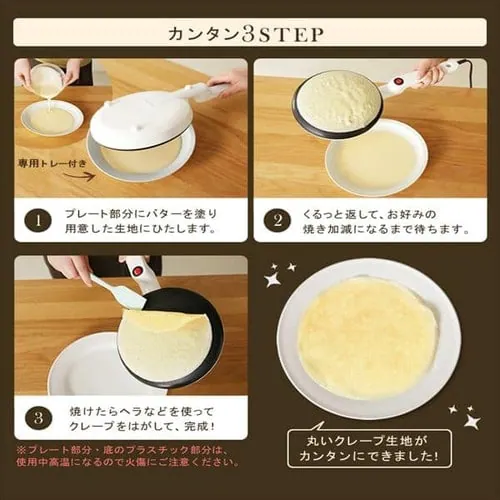 カンタン3STEP

専用トレー付き

1 プレート部分にバターを塗り用意した生地にひたします。

2 くるっと返して、お好みの焼き加減になるまで待ちます。

3 焼けたらヘラなどを使ってクレープをはがして、完成！

※プレート部分・底のプラスチック部分は、使用中高温になるので火傷にご注意ください。

丸いクレープ生地がカンタンにできました！