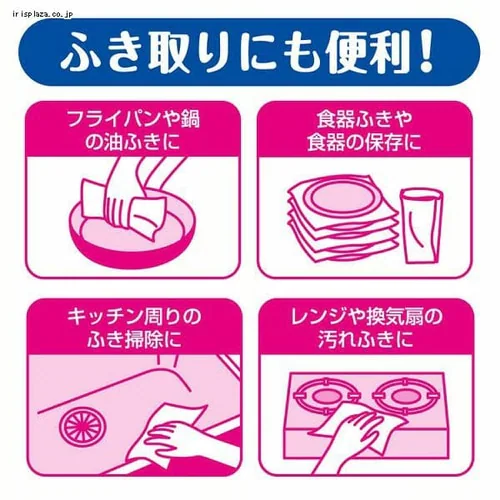 irisplaza.co.jp

ふき取りにも便利！

フライパンや鍋の油ふきに

食器ふきや食器の保存に

キッチン周りのふき掃除に

レンジや換気扇の汚れふきに