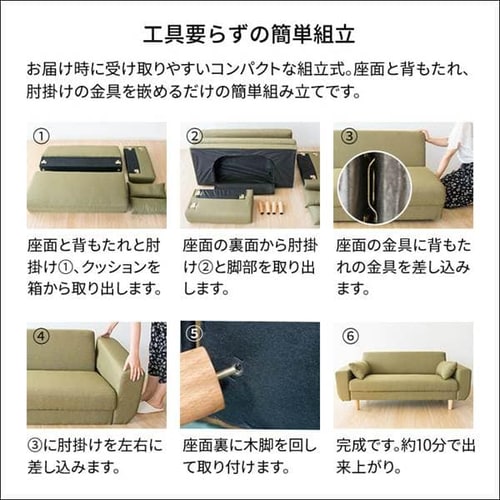 工具要らずの簡単組立

お届け時に受け取りやすいコンパクトな組立式。座面と背もたれ、肘掛けの金具を嵌めるだけの簡単組み立てです。

①

座面と背もたれと肘掛け①、クッションを箱から取り出します。

②

座面の裏面から肘掛け②と脚部を取り出します。

③

座面の金具に背もたれの金具を差し込みます。

④

③に肘掛けを左右に差し込みます。

⑤

座面裏に木脚を回して取り付けます。

⑥

完成です。約10分で出来上がり。