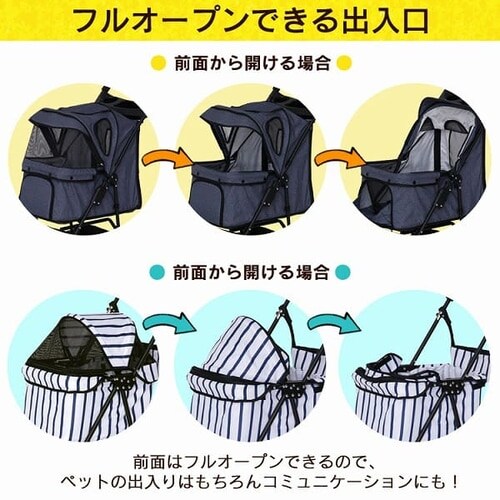 フルオープンできる出入口

前面から開ける場合

前面から開ける場合

前面はフルオープンできるので、
ペットの出入りはもちろんコミュニケーションにも！