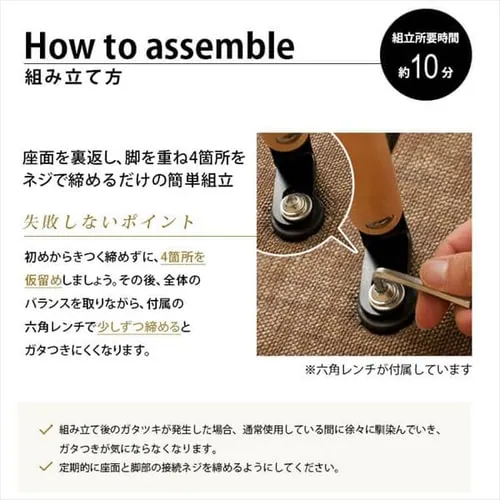 How to assemble
組み立て方

組立所要時間
約10分

座面を裏返し、脚を重ね4箇所をネジで締めるだけの簡単組立

失敗しないポイント

初めからきつく締めずに、4箇所を仮留めしましょう。その後、全体のバランスを取りながら、付属の六角レンチで少しずつ締めるとガタつきにくくなります。

※六角レンチが付属しています

✓ 組み立て後のガタツキが発生した場合、通常使用している間に徐々に馴染んでいき、ガタつきが気にならなくなります。
✓ 定期的に座面と脚部の接続ネジを締めるようにしてください。