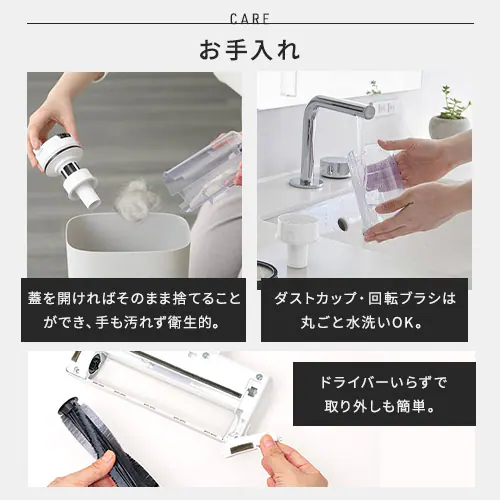 CARE

お手入れ

蓋を開ければそのまま捨てることができ、手も汚れず衛生的。

ダストカップ・回転ブラシは丸ごと水洗いOK。

ドライバーいらずで取り外しも簡単。