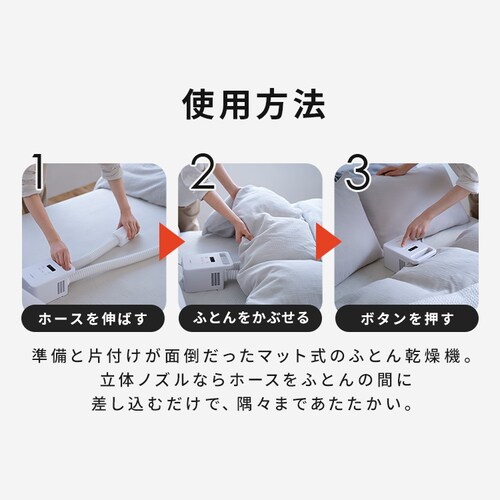 使用方法

1
ホースを伸ばす

2
ふとんをかぶせる

3
ボタンを押す

準備と片付けが面倒だったマット式のふとん乾燥機。
立体ノズルならホースをふとんの間に
差し込むだけで、隅々まであたたかい。