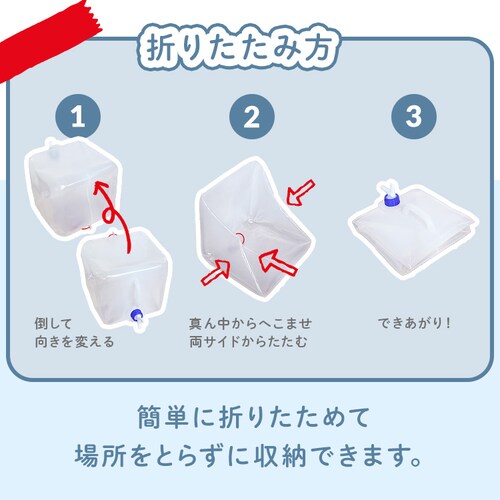 折りたたみ方

1

倒して
向きを変える

2

真ん中からへこませ
両サイドからたたむ

3

できあがり！

簡単に折りたためて
場所をとらずに収納できます。