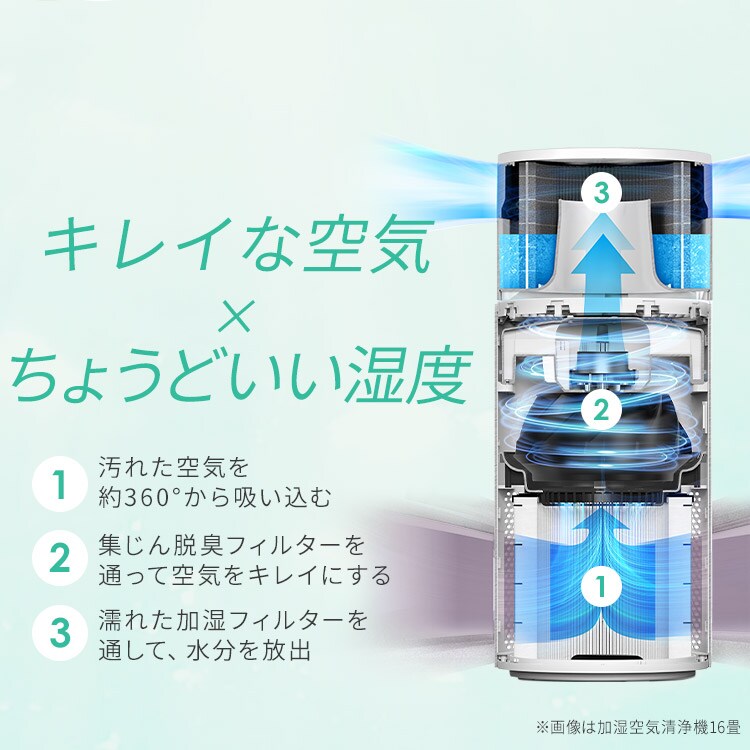 キレイな空気
×
ちょうどいい湿度

1 汚れた空気を約360°から吸い込む

2 集じん脱臭フィルターを通って空気をキレイにする

3 濡れた加湿フィルターを通して、水分を放出

3
2
1

※画像は加湿空気清浄機16畳