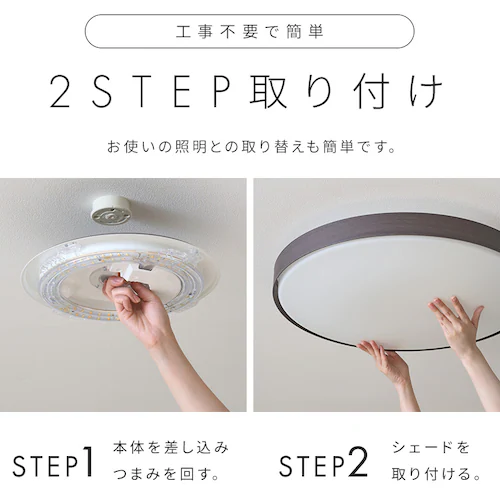 工事不要で簡単

2STEP取り付け

お使いの照明との取り替えも簡単です。

STEP1
本体を差し込み
つまみを回す。

STEP2
シェードを
取り付ける。