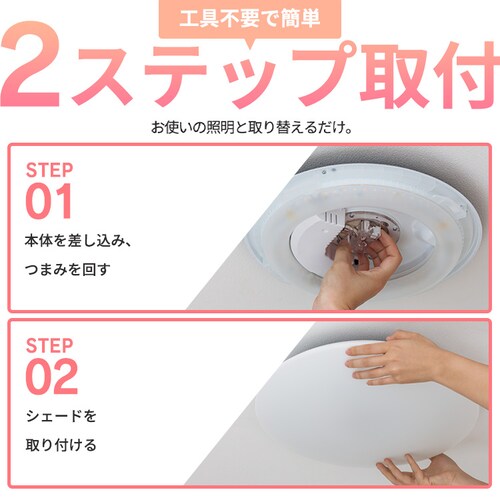 工具不要で簡単

2ステップ取付

お使いの照明と取り替えるだけ。

STEP
01
本体を差し込み、
つまみを回す

STEP
02
シェードを
取り付ける