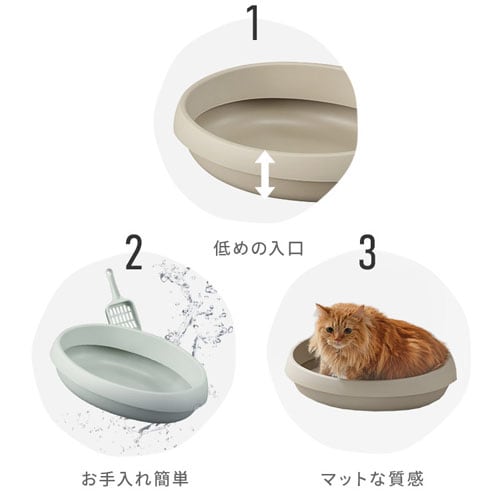 1

低めの入口

2

お手入れ簡単

3

マットな質感