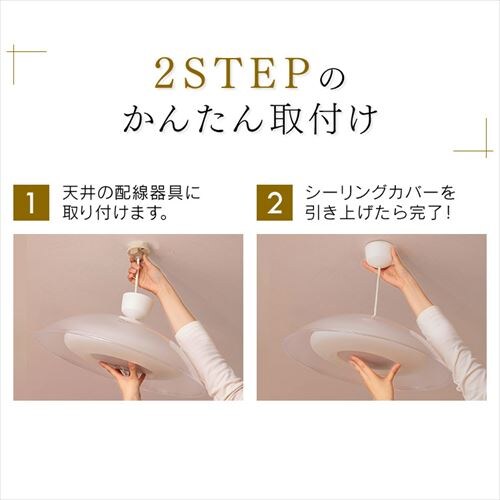 2STEPの
かんたん取付け

1 天井の配線器具に取り付けます。

2 シーリングカバーを引き上げたら完了！