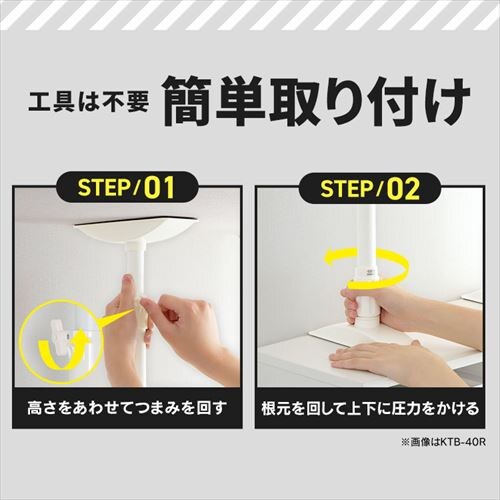 工具は不要 簡単取り付け

STEP/01

高さをあわせてつまみを回す

STEP/02

根元を回して上下に圧力をかける

※画像はKTB-40R