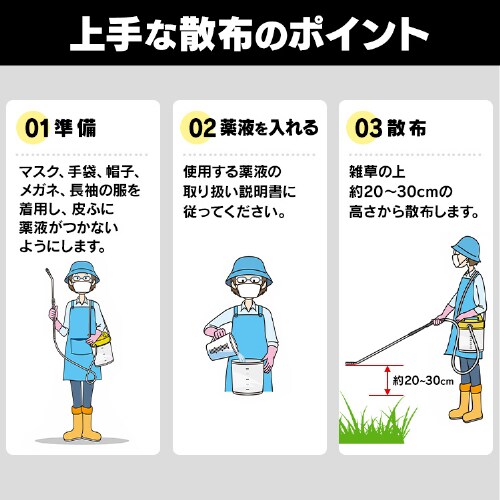 上手な散布のポイント

01 準備

マスク、手袋、帽子、メガネ、長袖の服を着用し、皮ふに薬液がつかないようにします。

02 薬液を入れる

使用する薬液の取り扱い説明書に従ってください。

03 散布

雑草の上約20～30cmの高さから散布します。

約20~30cm