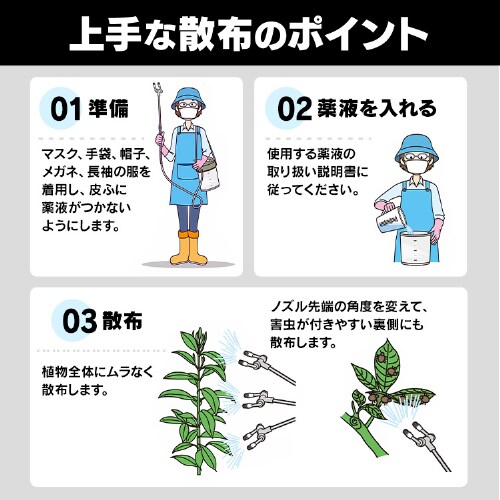 上手な散布のポイント

01 準備

マスク、手袋、帽子、メガネ、長袖の服を着用し、皮ふに薬液がつかないようにします。

02 薬液を入れる

使用する薬液の取り扱い説明書に従ってください。

03 散布

植物全体にムラなく散布します。

ノズル先端の角度を変えて、害虫が付きやすい裏側にも散布します。