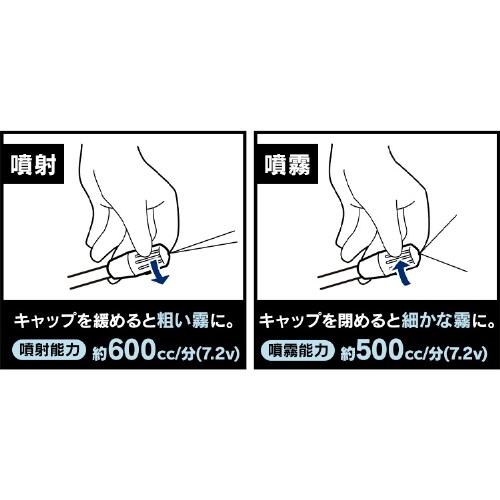 噴射

キャップを緩めると粗い霧に。

噴射能力 約600cc/分(7.2v)

噴霧

キャップを閉めると細かな霧に。

噴霧能力 約500cc/分(7.2v)