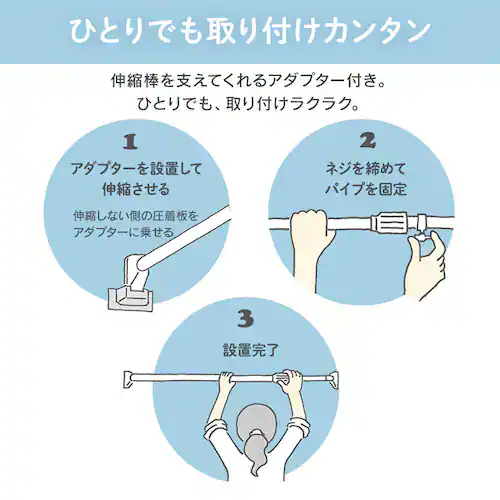 ひとりでも取り付けカンタン

伸縮棒を支えてくれるアダプター付き。
ひとりでも、取り付けラクラク。

1

アダプターを設置して伸縮させる

伸縮しない側の圧着板をアダプターに乗せる

2

ネジを締めてパイプを固定

3

設置完了