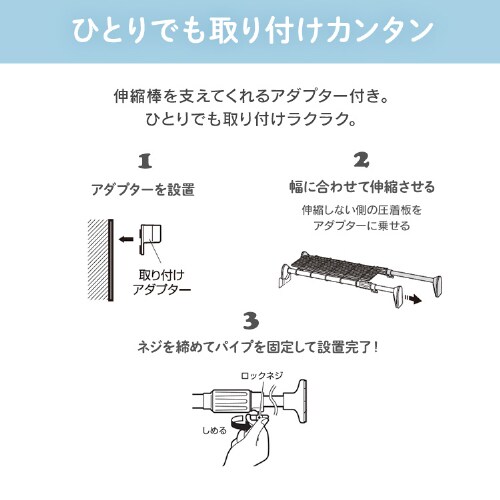 ひとりでも取り付けカンタン

伸縮棒を支えてくれるアダプター付き。
ひとりでも取り付けラクラク。

1

アダプターを設置

取り付け
アダプター

2

幅に合わせて伸縮させる

伸縮しない側の圧着板を
アダプターに乗せる

3

ネジを締めてパイプを固定して設置完了！

ロックネジ

しめる