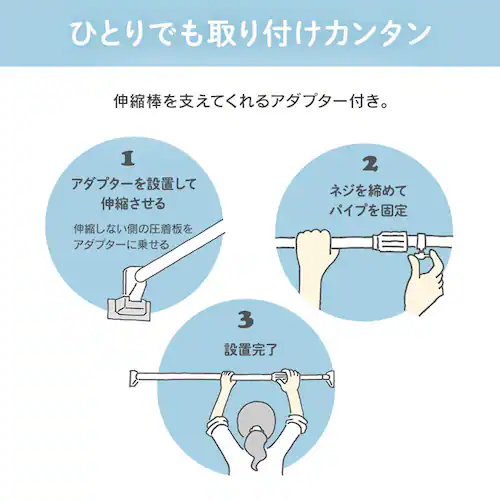 ひとりでも取り付けカンタン

伸縮棒を支えてくれるアダプター付き。

1
アダプターを設置して伸縮させる
伸縮しない側の圧着板をアダプターに乗せる

2
ネジを締めてパイプを固定

3
設置完了