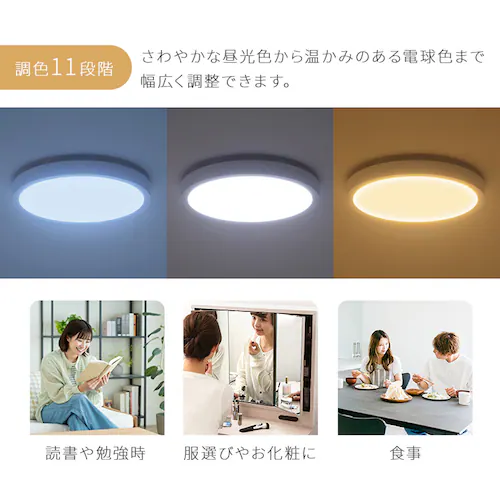 調色11段階

さわやかな昼光色から温かみのある電球色まで幅広く調整できます。

読書や勉強時

服選びやお化粧に

食事