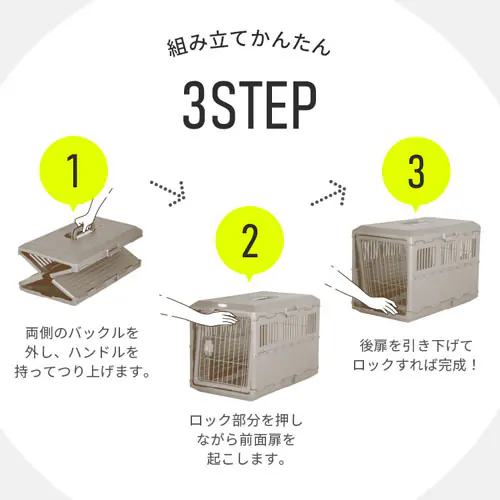 組み立てかんたん

3STEP

1

両側のバックルを外し、ハンドルを持ってつり上げます。

2

ロック部分を押しながら前面扉を起こします。

3

後扉を引き下げてロックすれば完成！