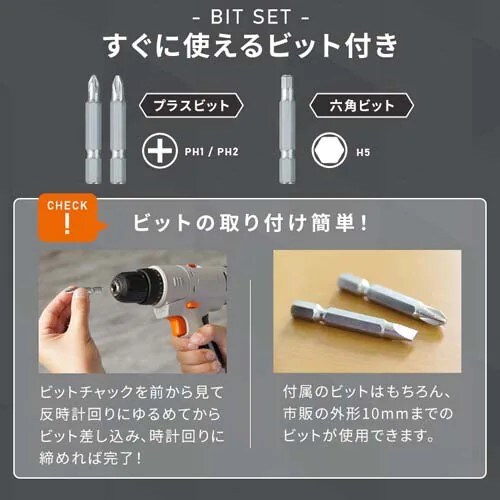 - BIT SET -
すぐに使えるビット付き

プラスビット
PH1 / PH2

六角ビット
H5

CHECK
!
ビットの取り付け簡単!

ビットチャックを前から見て反時計回りにゆるめてからビット差し込み、時計回りに締めれば完了!

付属のビットはもちろん、市販の外形10mmまでのビットが使用できます。