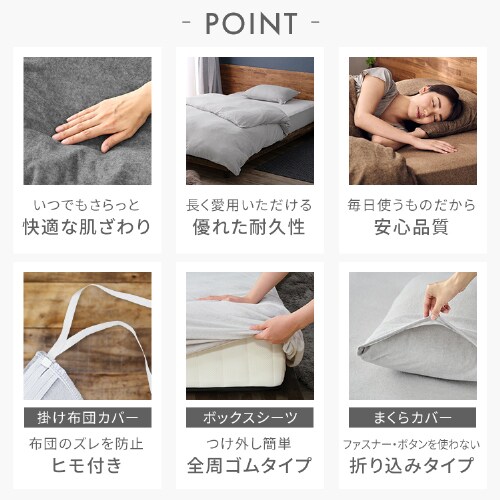 - POINT -

いつでもさらっと
快適な肌ざわり

長く愛用いただける
優れた耐久性

毎日使うものだから
安心品質

掛け布団カバー
布団のズレを防止
ヒモ付き

ボックスシーツ
つけ外し簡単
全周ゴムタイプ

まくらカバー
ファスナー・ボタンを使わない
折り込みタイプ