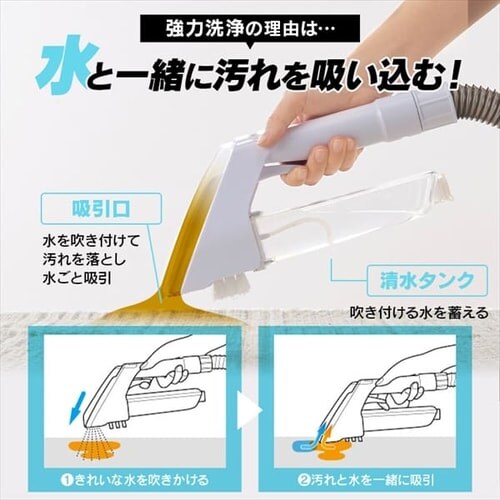 強力洗浄の理由は…

水と一緒に汚れを吸い込む!

吸引口

水を吹き付けて
汚れを落とし
水ごと吸引

清水タンク

吹き付ける水を蓄える

❶きれいな水を吹きかける

❷汚れと水を一緒に吸引