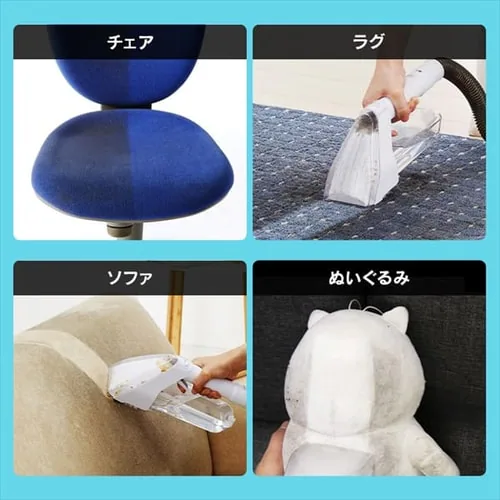 チェア

ラグ

ソファ

ぬいぐるみ