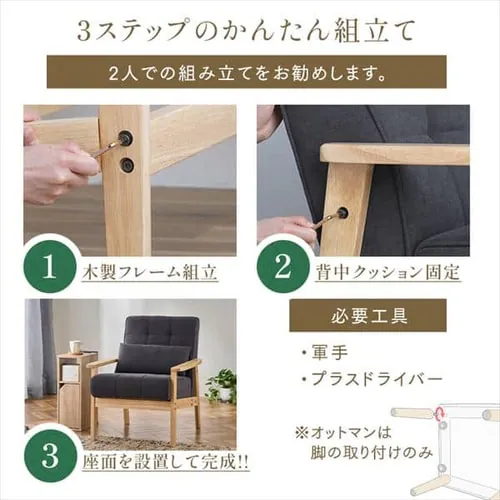 3ステップのかんたん組立て

2人での組み立てをお勧めします。

1 木製フレーム組立

2 背中クッション固定

3 座面を設置して完成!!

必要工具

・軍手
・プラスドライバー

※オットマンは脚の取り付けのみ