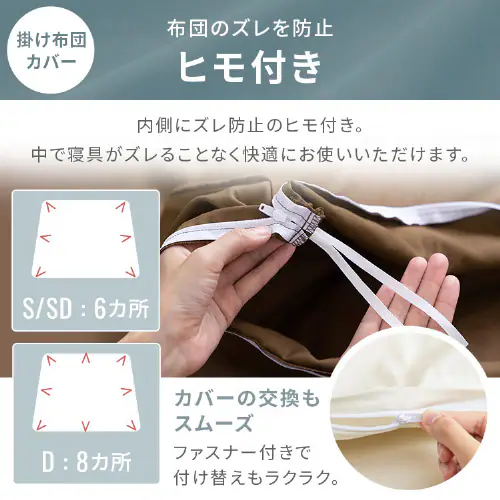 掛け布団カバー

布団のズレを防止
ヒモ付き

内側にズレ防止のヒモ付き。
中で寝具がズレることなく快適にお使いいただけます。

S/SD：6カ所

D：8カ所

カバーの交換もスムーズ

ファスナー付きで付け替えもラクラク。