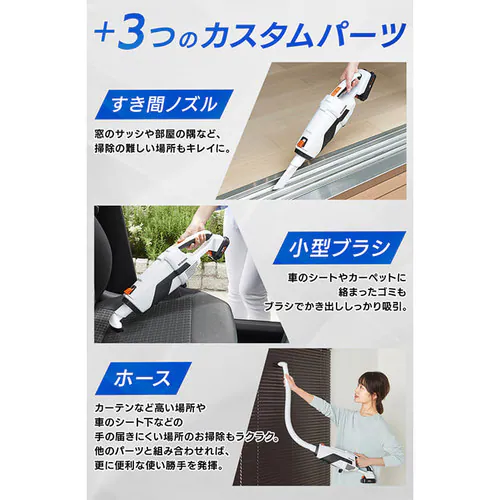 +3つのカスタムパーツ

すき間ノズル

窓のサッシや部屋の隅など、掃除の難しい場所もキレイに。

小型ブラシ

車のシートやカーペットに絡まったゴミもブラシでかき出ししっかり吸引。

ホース

カーテンなど高い場所や車のシート下などの手の届きにくい場所のお掃除もラクラク。他のパーツと組み合わせれば、更に便利な使い勝手を発揮。