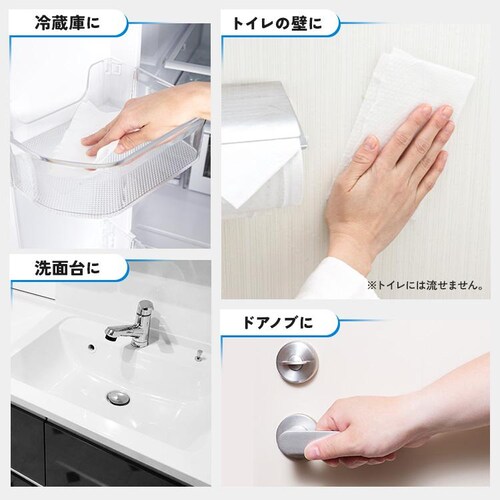 冷蔵庫に

トイレの壁に

※トイレには流せません。

洗面台に

ドアノブに