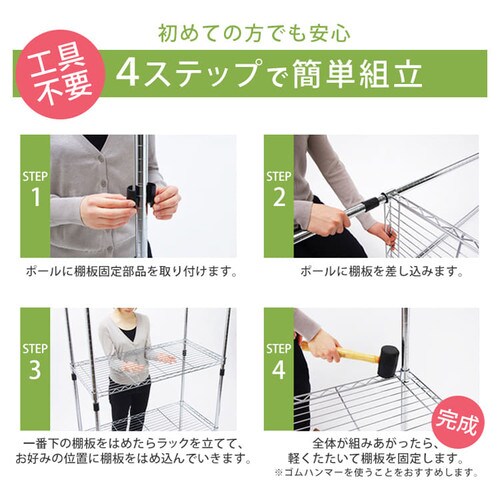 初めての方でも安心

工具不要

4ステップで簡単組立

STEP 1

ポールに棚板固定部品を取り付けます。

STEP 2

ポールに棚板を差し込みます。

STEP 3

一番下の棚板をはめたらラックを立てて、お好みの位置に棚板をはめ込んでいきます。

STEP 4

完成

全体が組みあがったら、軽くたたいて棚板を固定します。
※ゴムハンマーを使うことをおすすめします。