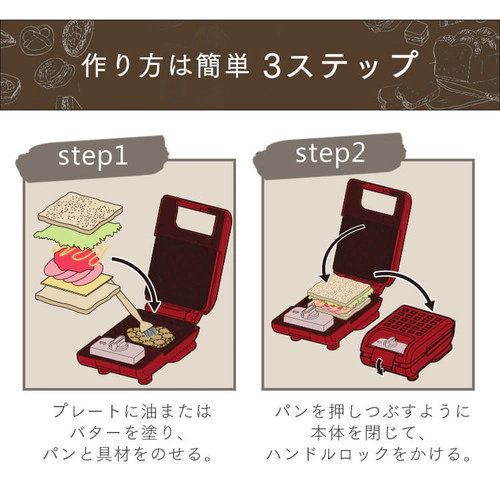 作り方は簡単 3ステップ

step1

プレートに油またはバターを塗り、パンと具材をのせる。

step2

パンを押しつぶすように本体を閉じて、ハンドルロックをかける。