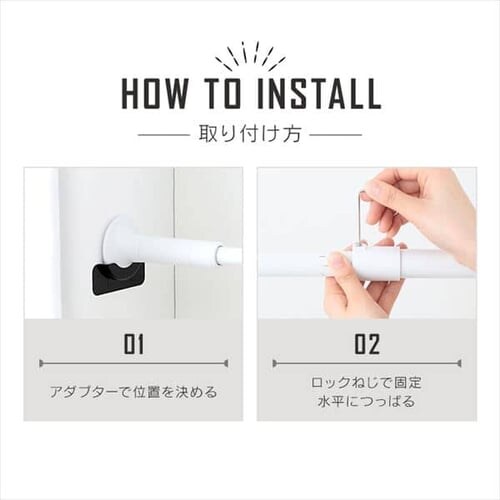 HOW TO INSTALL

取り付け方

01

アダプターで位置を決める

02

ロックねじで固定
水平につっぱる