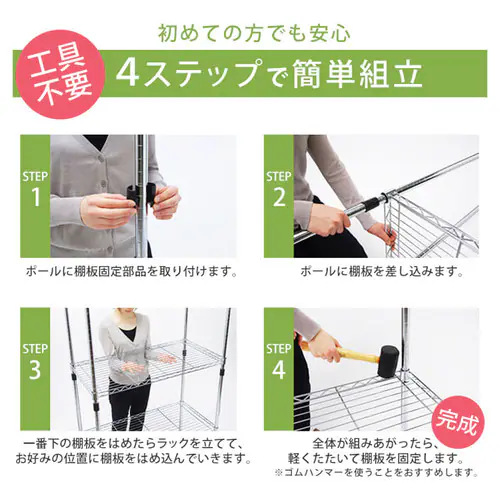 初めての方でも安心

工具不要

4ステップで簡単組立

STEP 1

ポールに棚板固定部品を取り付けます。

STEP 2

ポールに棚板を差し込みます。

STEP 3

一番下の棚板をはめたらラックを立てて、お好みの位置に棚板をはめ込んでいきます。

STEP 4

完成

全体が組みあがったら、軽くたたいて棚板を固定します。
※ゴムハンマーを使うことをおすすめします。