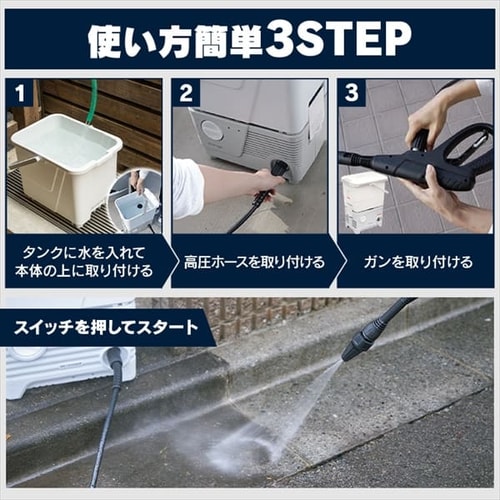 使い方簡単3STEP

1
タンクに水を入れて本体の上に取り付ける

2
高圧ホースを取り付ける

3
ガンを取り付ける

スイッチを押してスタート