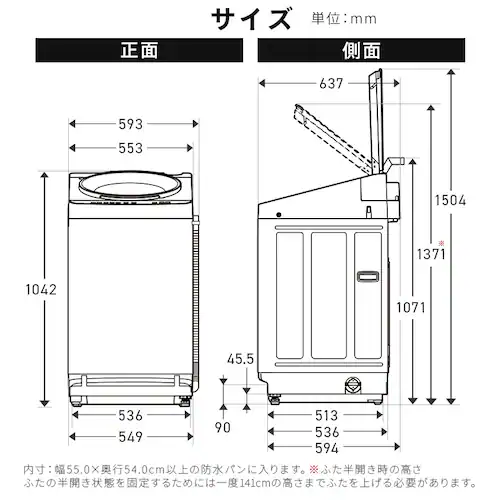 サイズ 単位：mm

正面

593
553
1042
536
549

側面

637
1504
1371※
1071
45.5
90
513
536
594

内寸：幅55.0×奥行54.0cm以上の防水パンに入ります。※ふた半開き時の高さ
ふたの半開き状態を固定するためには一度141cmの高さまでふたを上げる必要があります。