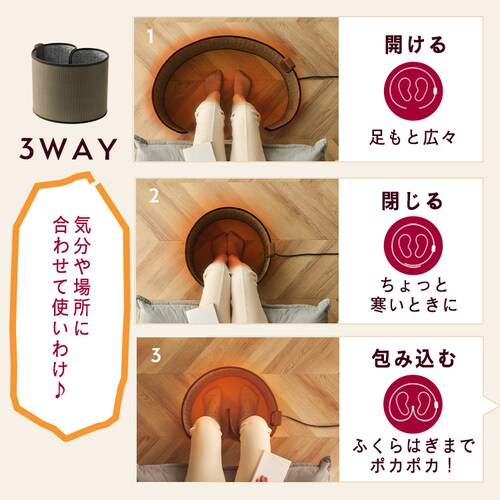 3WAY

気分や場所に合わせて使いわけ♪

1

開ける

足もと広々

2

閉じる

ちょっと寒いときに

3

包み込む

ふくらはぎまでポカポカ！