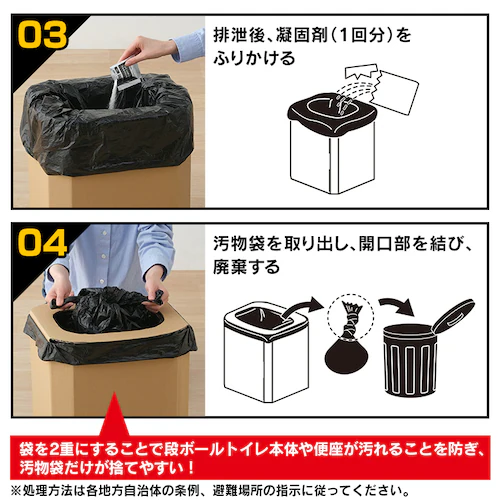 03

排泄後、凝固剤（1回分）をふりかける

04

汚物袋を取り出し、開口部を結び、廃棄する

袋を2重にすることで段ボールトイレ本体や便座が汚れることを防ぎ、汚物袋だけが捨てやすい！

※処理方法は各地方自治体の条例、避難場所の指示に従ってください。