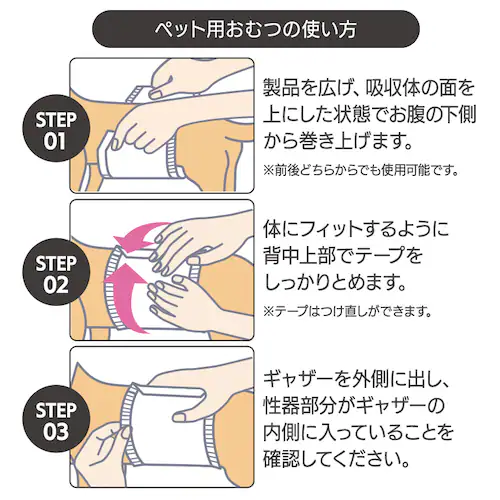 ペット用おむつの使い方

STEP 01

製品を広げ、吸収体の面を上にした状態でお腹の下側から巻き上げます。

※前後どちらからでも使用可能です。

STEP 02

体にフィットするように背中上部でテープをしっかりとめます。

※テープはつけ直しができます。

STEP 03

ギャザーを外側に出し、性器部分がギャザーの内側に入っていることを確認してください。