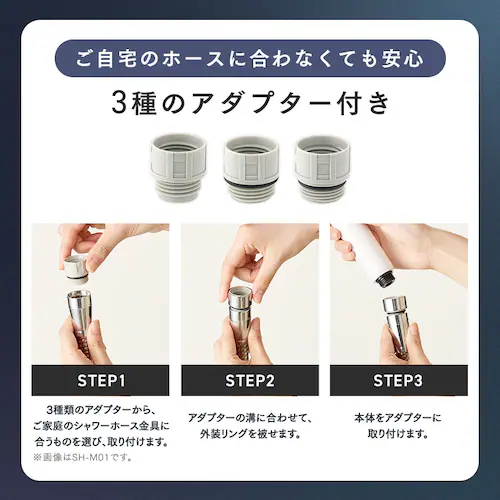 ご自宅のホースに合わなくても安心

3種のアダプター付き

STEP1

3種類のアダプターから、ご家庭のシャワーホース金具に合うものを選び、取り付けます。

※画像はSH-M01です。

STEP2

アダプターの溝に合わせて、外装リングを被せます。

STEP3

本体をアダプターに取り付けます。