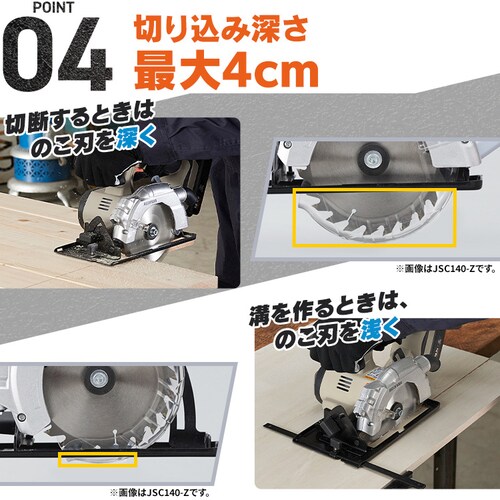 POINT
04
切り込み深さ
最大4cm

切断するときは
のこ刃を深く

※画像はJSC140-Zです。

溝を作るときは、
のこ刃を浅く

※画像はJSC140-Zです。