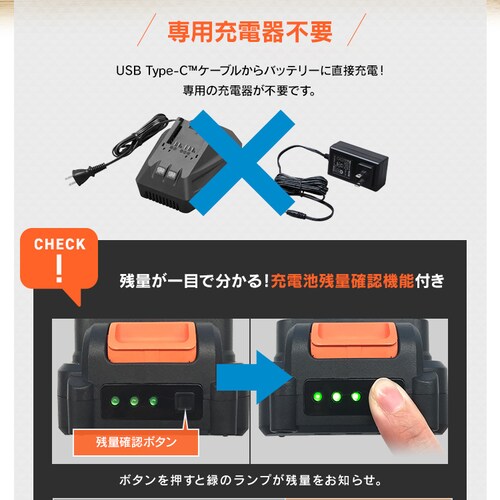 専用充電器不要

USB Type-C™ケーブルからバッテリーに直接充電！
専用の充電器が不要です。

CHECK
!

残量が一目で分かる！充電池残量確認機能付き

残量確認ボタン

ボタンを押すと緑のランプが残量をお知らせ。