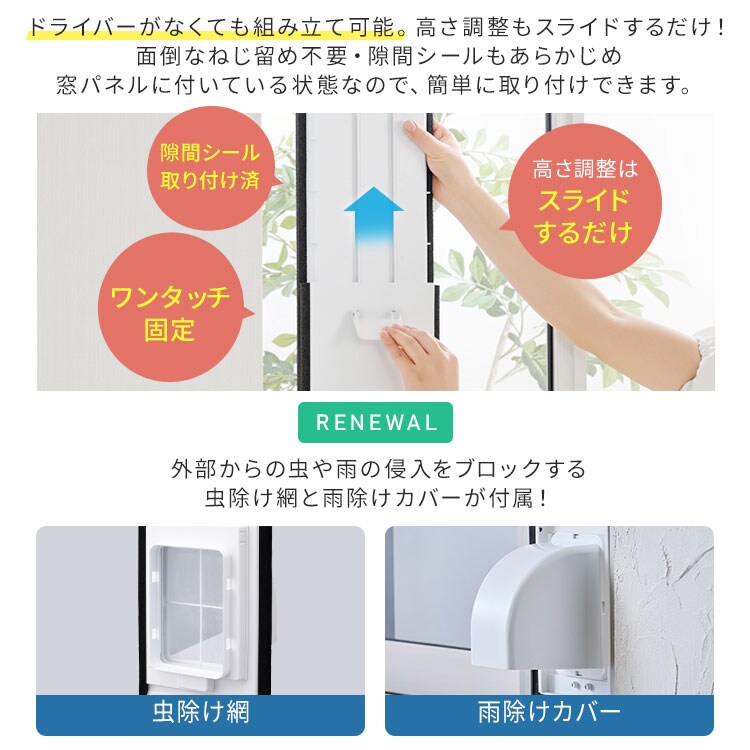 ドライバーがなくても組み立て可能。高さ調整もスライドするだけ！
面倒なねじ留め不要・隙間シールもあらかじめ
窓パネルに付いている状態なので、簡単に取り付けできます。

隙間シール
取り付け済

ワンタッチ
固定

高さ調整は
スライド
するだけ

RENEWAL

外部からの虫や雨の侵入をブロックする
虫除け網と雨除けカバーが付属！

虫除け網

雨除けカバー